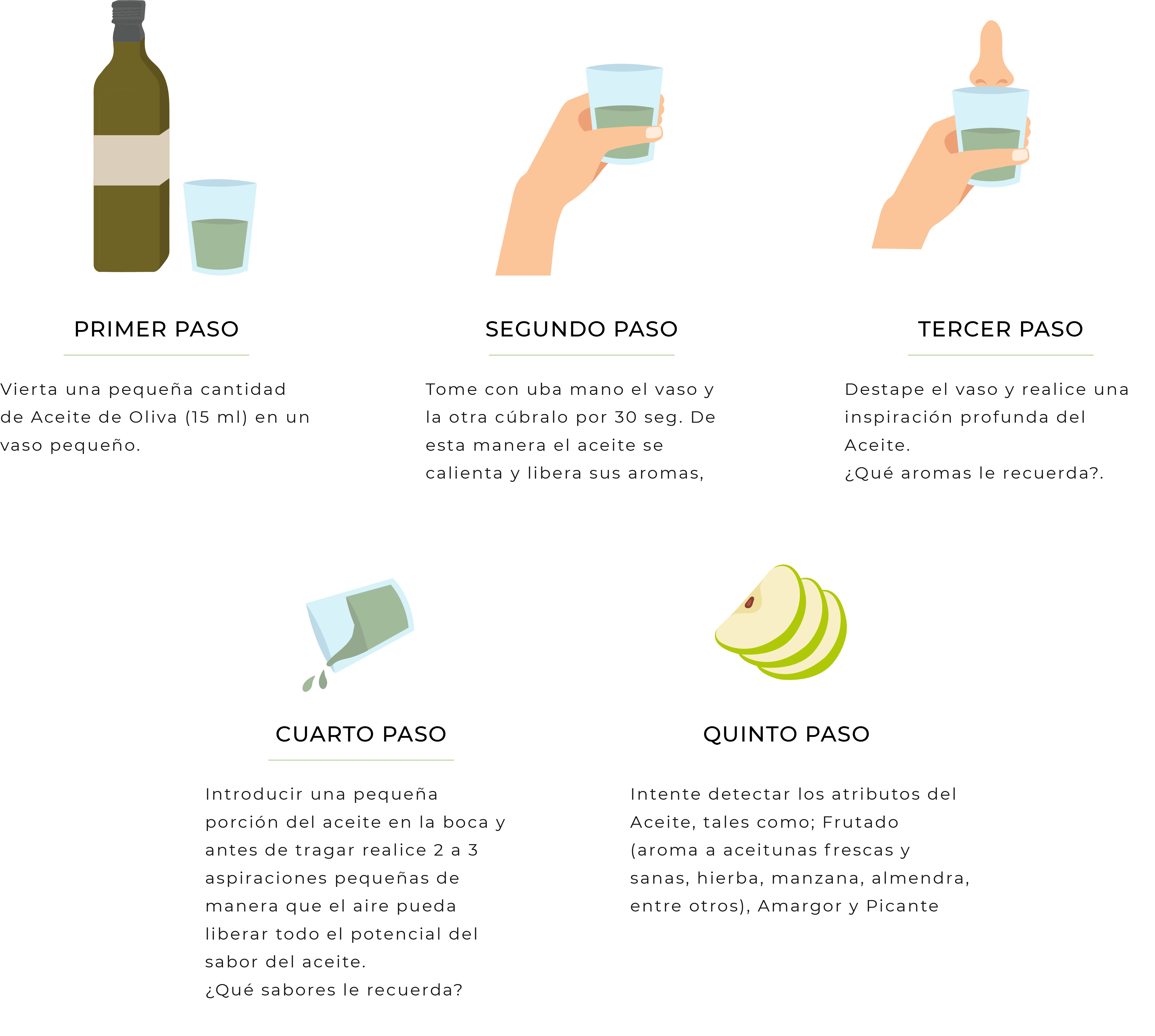 PRIMER PASO

Vierta una pequeña cantidad de Aceite de Oliva (15 ml) en un vaso pequeño.

SEGUNDO PASO

Tome con uba mano el vaso y la otra cúbralo por 30 seg. De esta manera el aceite se calienta y libera sus aromas,

TERCER PASO

Destape el vaso y realice una inspiración profunda del Aceite.
¿Qué aromas le recuerda?.

CUARTO PASO

Introducir una pequeña porción del aceite en la boca y antes de tragar realice 2 a 3 aspiraciones pequeñas de manera que el aire pueda liberar todo el potencial del sabor del aceite.
¿Qué sabores le recuerda?

QUINTO PASO

Intente detectar los atributos del Aceite, tales como; Frutado (aroma a aceitunas frescas y sanas, hierba, manzana, almendra, entre otros), Amargor y Picante